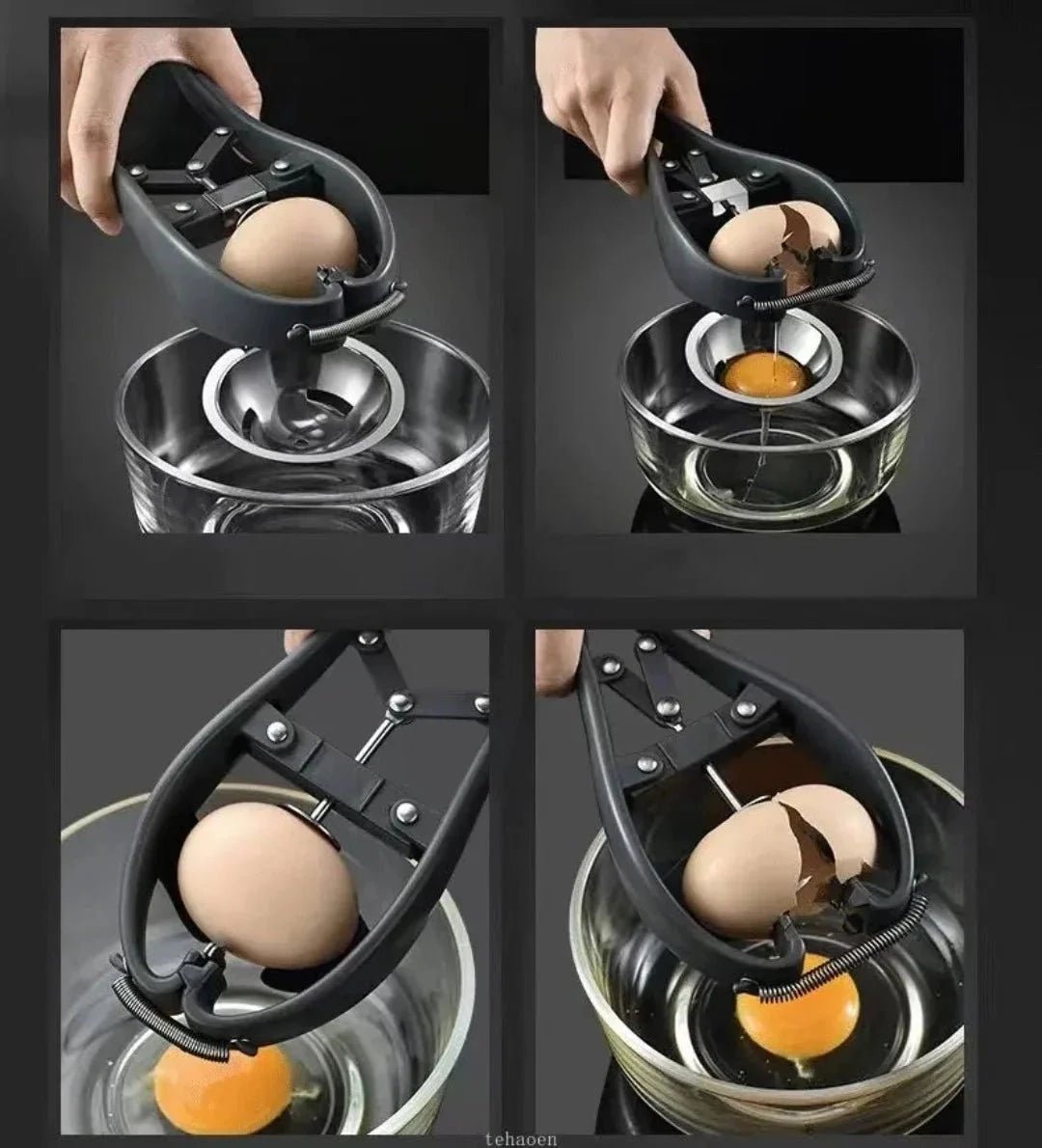 tehaoen